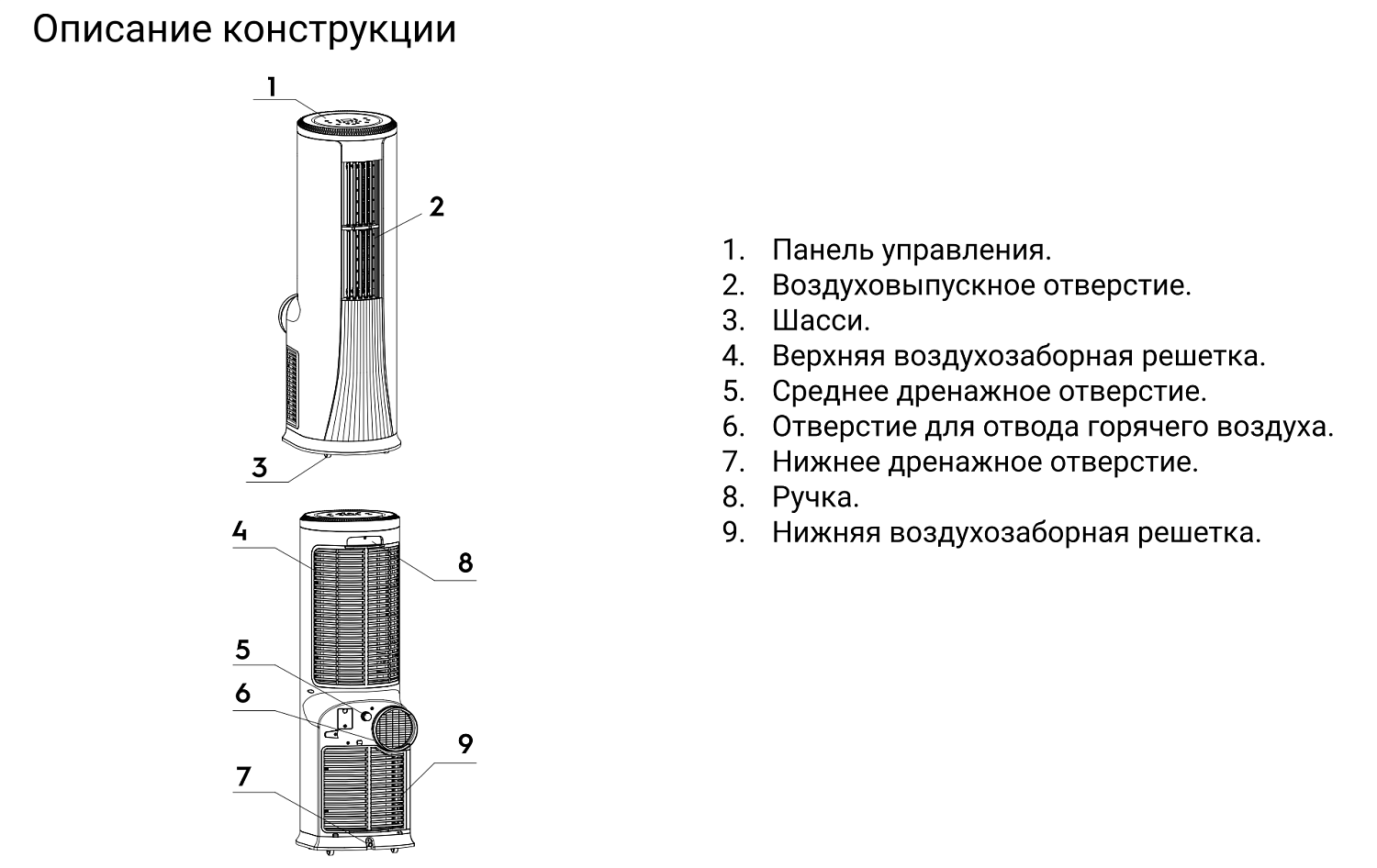 Описание конструкции

1

2

3

4

8

5

6

9

7

1. Панель управления.
2. Воздуховыпускное отверстие.
3. Шасси.
4. Верхняя воздухозаборная решетка.
5. Среднее дренажное отверстие.
6. Отверстие для отвода горячего воздуха.
7. Нижнее дренажное отверстие.
8. Ручка.
9. Нижняя воздухозаборная решетка.